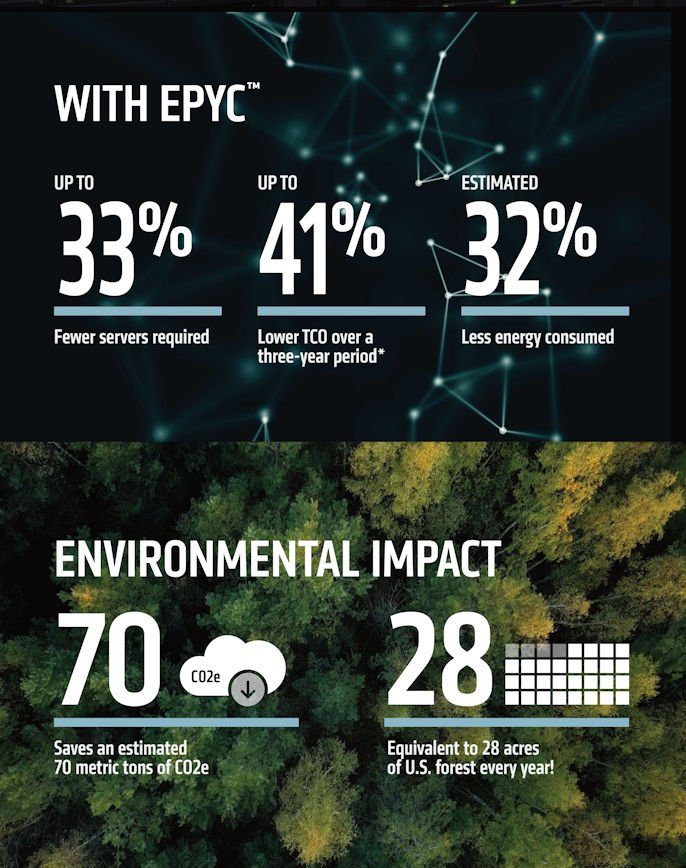 WITH EPYC™

UP TO
33%
Fewer servers required

UP TO
41%
Lower TCO over a three-year period*

ESTIMATED
32%
Less energy consumed

ENVIRONMENTAL IMPACT

70
CO2e
Saves an estimated 70 metric tons of CO2e

28
Equivalent to 28 acres of U.S. forest every year!