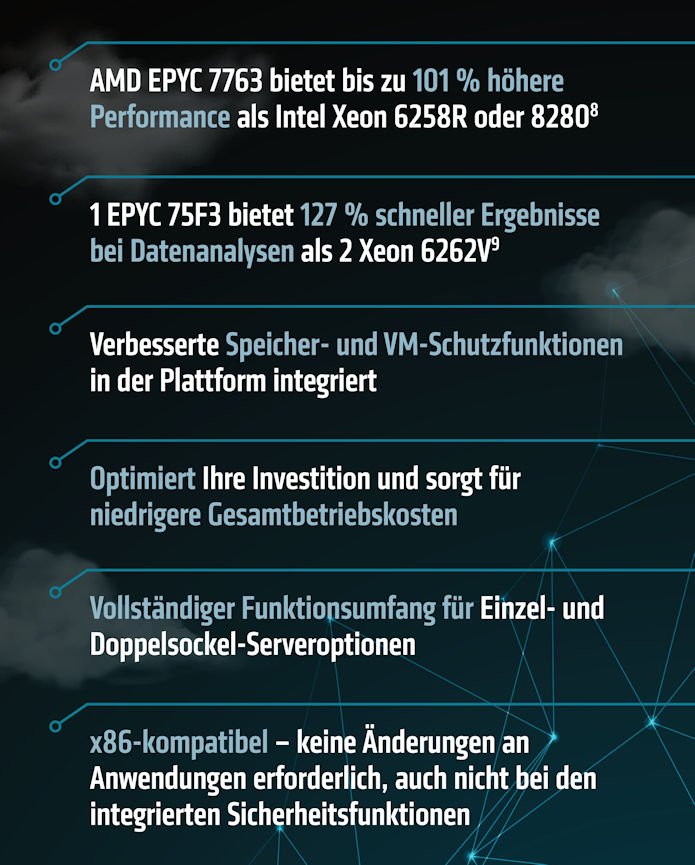 AMD EPYC 7763 bietet bis zu 101 % höhere Performance als Intel Xeon 6258R oder 8280$^8$

1 EPYC 75F3 bietet 127 % schneller Ergebnisse bei Datenanalysen als 2 Xeon 6262V$^9$

Verbesserte Speicher- und VM-Schutzfunktionen in der Plattform integriert

Optimiert Ihre Investition und sorgt für niedrigere Gesamtbetriebskosten

Vollständiger Funktionsumfang für Einzel- und Doppelsockel-Serveroptionen

x86-kompatibel – keine Änderungen an Anwendungen erforderlich, auch nicht bei den integrierten Sicherheitsfunktionen